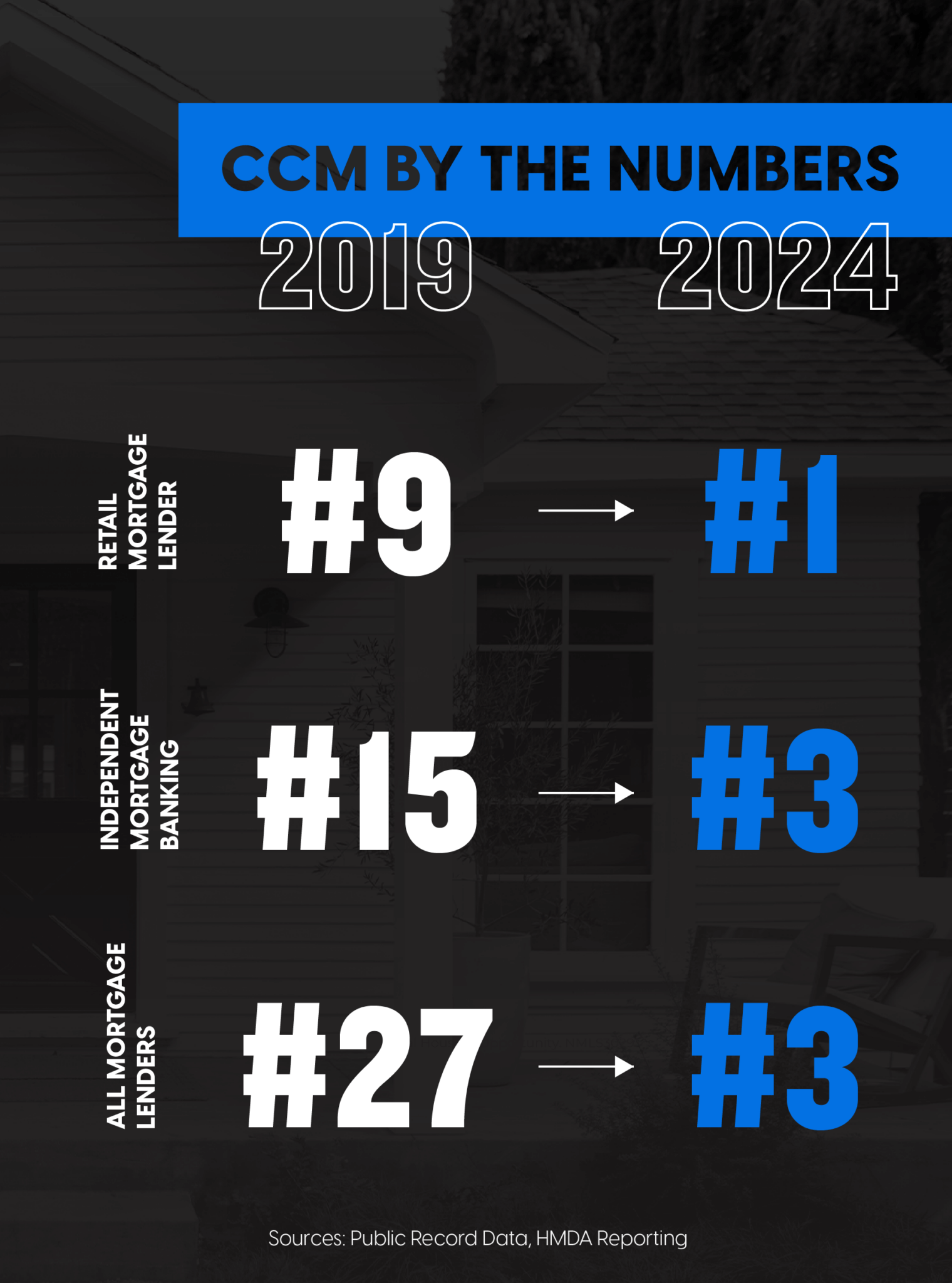 CCM BY THE NUMBERS

2019 2024

RETAIL MORTGAGE LENDER

#9 → #1

INDEPENDENT MORTGAGE BANKING

#15 → #3

ALL MORTGAGE LENDERS

#27 → #3

Sources: Public Record Data, HMDA Reporting