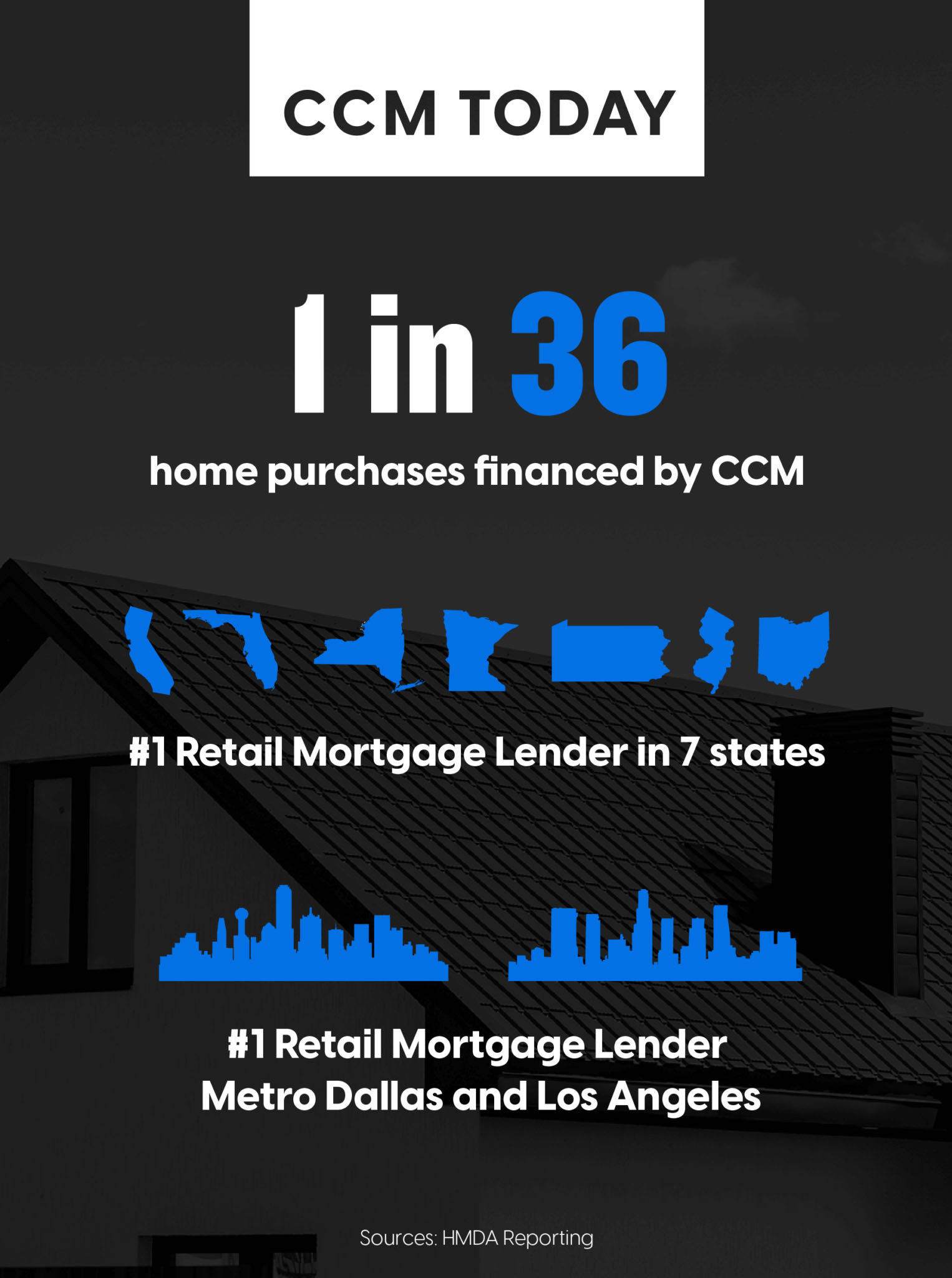 CCM TODAY

1 in 36

home purchases financed by CCM

#1 Retail Mortgage Lender in 7 states

#1 Retail Mortgage Lender Metro Dallas and Los Angeles

Sources: HMDA Reporting